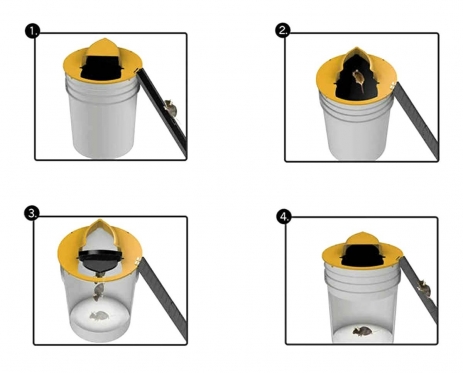 1.

2.

3.

4.